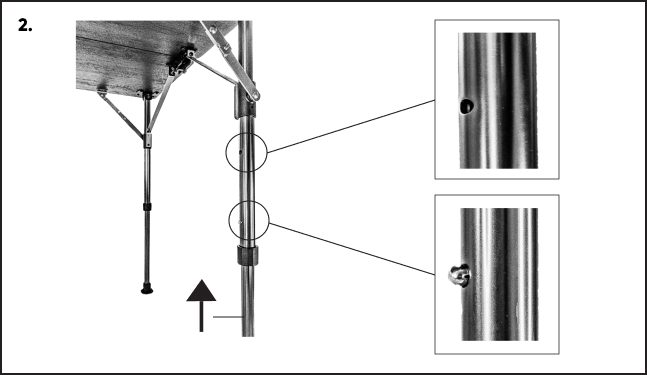 2.