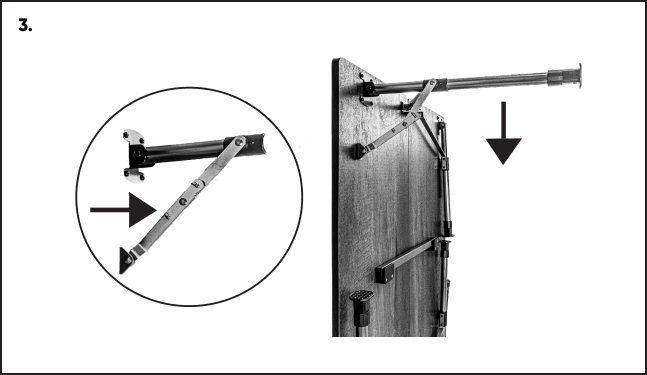 3.