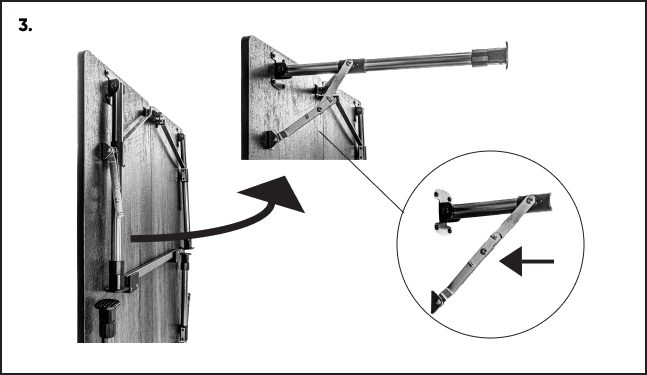 3.